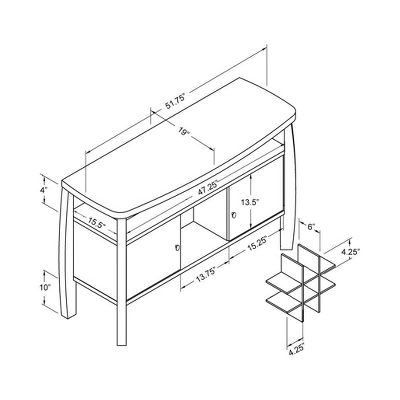 51.75"
19"
4"
47.25"
13.5"
15.5"
6"
4.25"
15.25"
13.75"
10"
4.25"